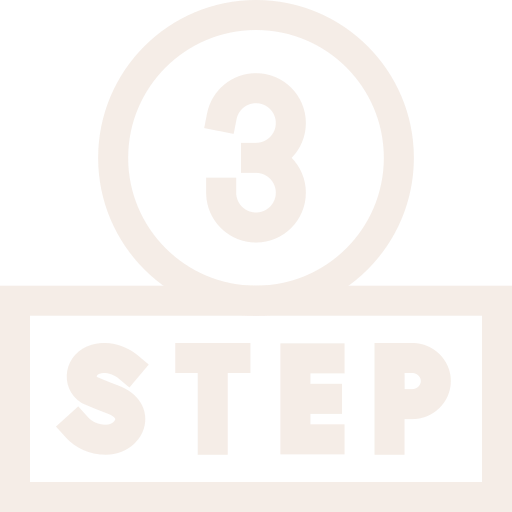 3

STEP