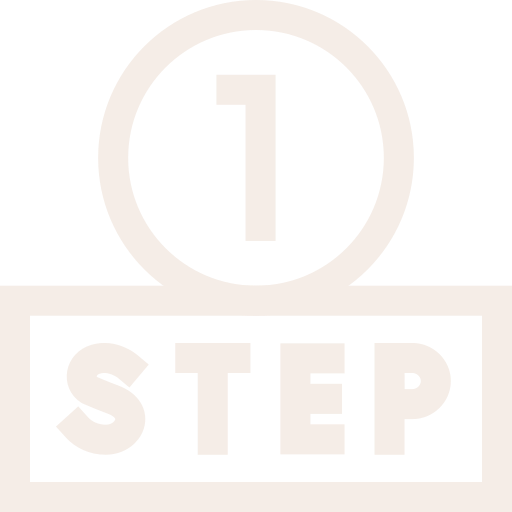 1

STEP